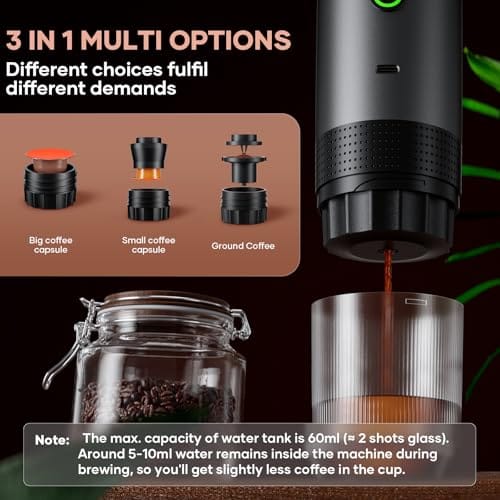 3 IN 1 MULTI OPTIONS
Different choices fulfil different demands

Big coffee capsule

Small coffee capsule

Ground Coffee

Note: The max. capacity of water tank is 60ml (≈ 2 shots glass). Around 5-10ml water remains inside the machine during brewing, so you'll get slightly less coffee in the cup.